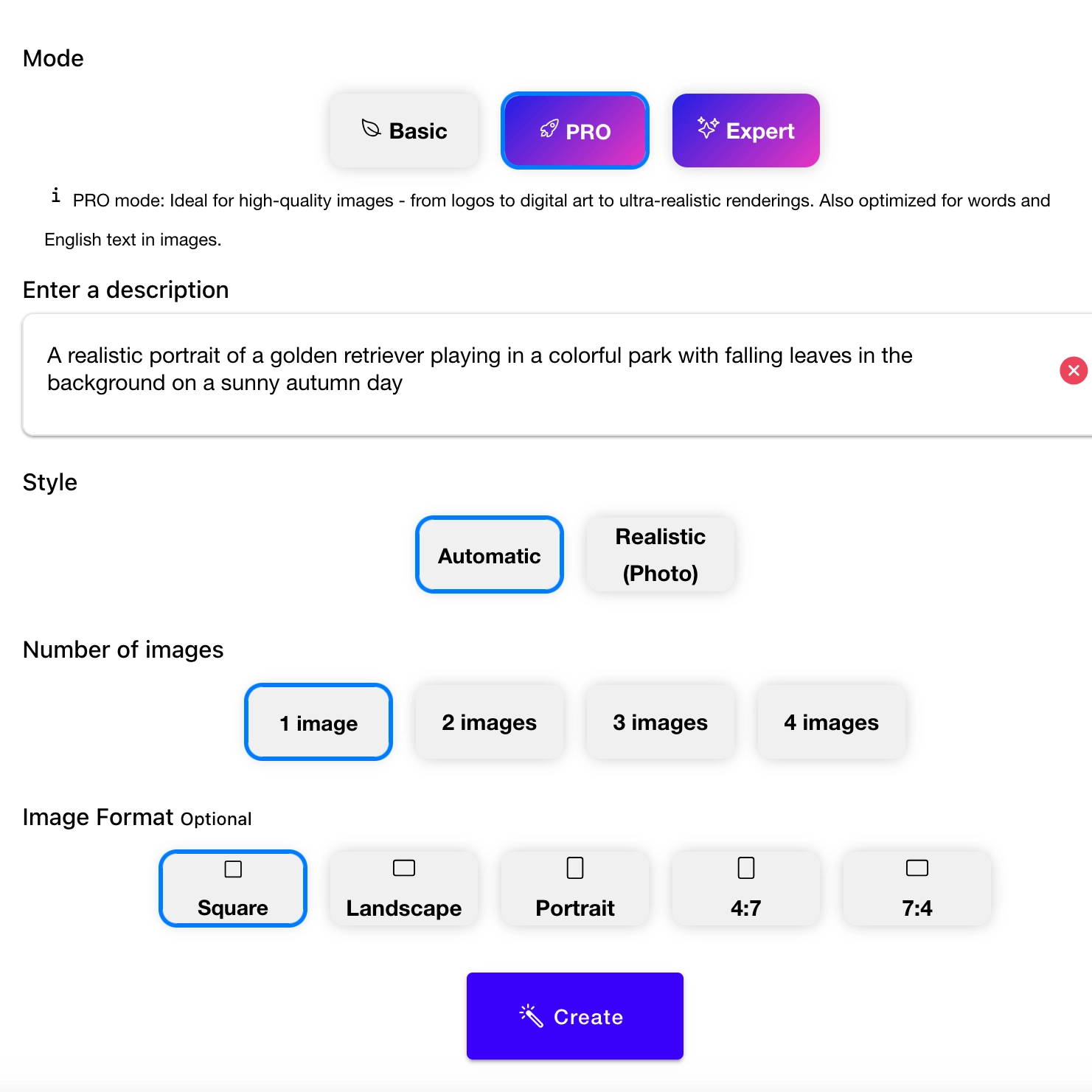 Mode

Basic

PRO

Expert

i PRO mode: Ideal for high-quality images - from logos to digital art to ultra-realistic renderings. Also optimized for words and English text in images.

Enter a description

A realistic portrait of a golden retriever playing in a colorful park with falling leaves in the background on a sunny autumn day

Style

Automatic

Realistic (Photo)

Number of images

1 image

2 images

3 images

4 images

Image Format Optional

Square

Landscape

Portrait

4:7

7:4

Create