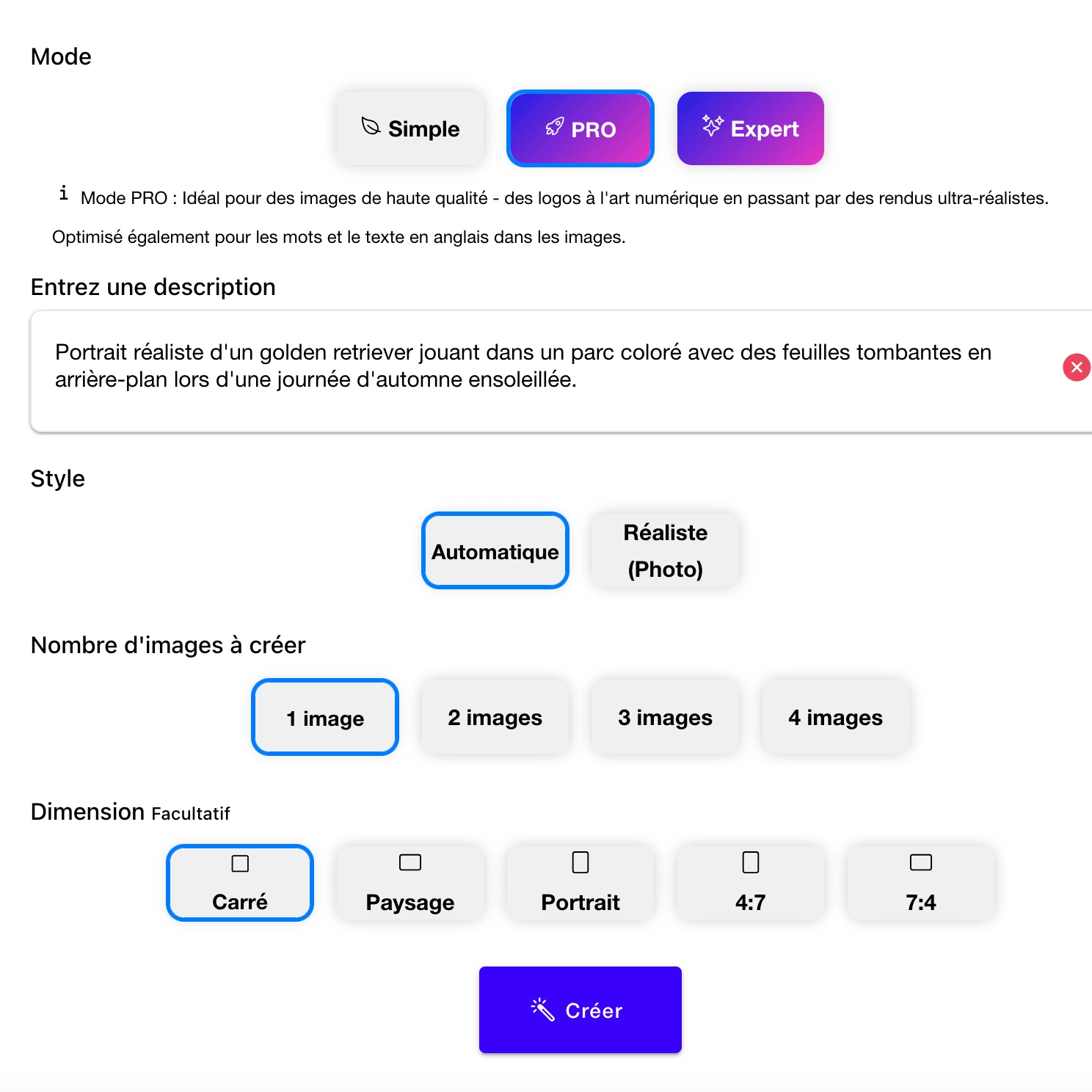 Mode

Simple

PRO

Expert

i Mode PRO : Idéal pour des images de haute qualité - des logos à l'art numérique en passant par des rendus ultra-réalistes.

Optimisé également pour les mots et le texte en anglais dans les images.

Entrez une description

Portrait réaliste d'un golden retriever jouant dans un parc coloré avec des feuilles tombantes en arrière-plan lors d'une journée d'automne ensoleillée.

Style

Automatique

Réaliste (Photo)

Nombre d'images à créer

1 image

2 images

3 images

4 images

Dimension Facultatif

Carré

Paysage

Portrait

4:7

7:4

Créer